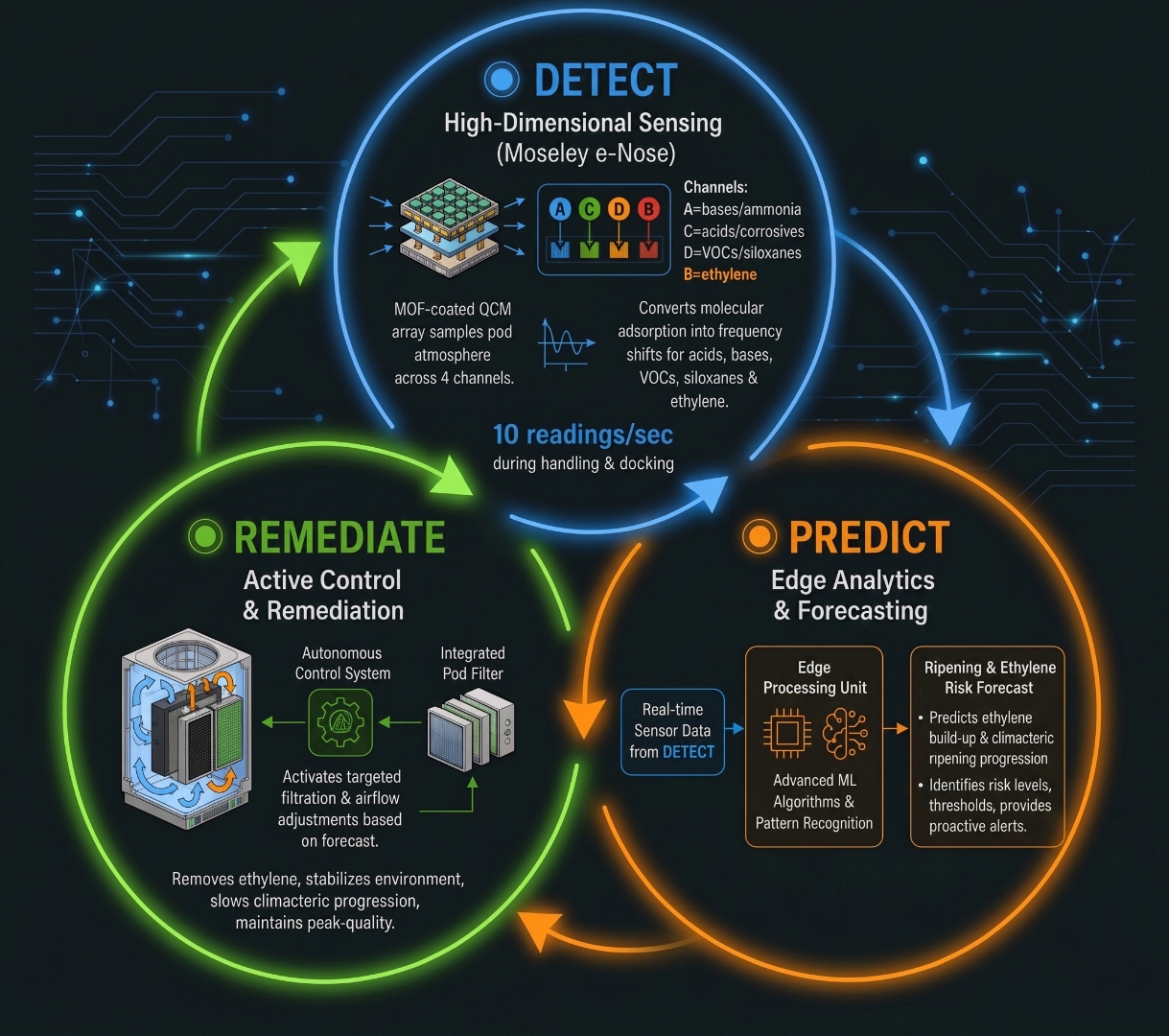 DETECT
High-Dimensional Sensing
(Moseley e-Nose)

A C D B

Channels:
A=bases/ammonia
C=acids/corrosives
D=VOCs/siloxanes
B=ethylene

MOF-coated QCM array samples pod atmosphere across 4 channels.

Converts molecular adsorption into frequency shifts for acids, bases, VOCs, siloxanes & ethylene.

10 readings/sec
during handling & docking

REMEDIATE
Active Control & Remediation

Autonomous Control System

Integrated Pod Filter

Activates targeted filtration & airflow adjustments based on forecast.

Removes ethylene, stabilizes environment, slows climacteric progression, maintains peak-quality.

PREDICT
Edge Analytics & Forecasting

Real-time Sensor Data from DETECT

Edge Processing Unit

Advanced ML Algorithms & Pattern Recognition

Ripening & Ethylene Risk Forecast

• Predicts ethylene build-up & climacteric ripening progression
• Identifies risk levels, thresholds, provides proactive alerts.